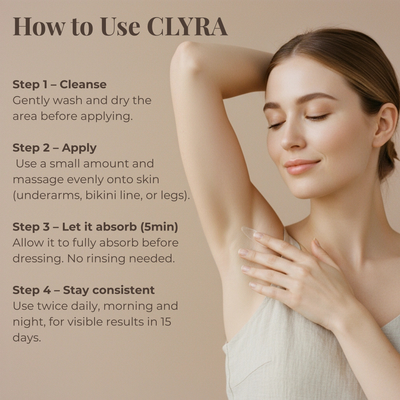 How to Use CLYRA

Step 1 – Cleanse
Gently wash and dry the area before applying.

Step 2 – Apply
Use a small amount and massage evenly onto skin (underarms, bikini line, or legs).

Step 3 – Let it absorb (5min)
Allow it to fully absorb before dressing. No rinsing needed.

Step 4 – Stay consistent
Use twice daily, morning and night, for visible results in 15 days.